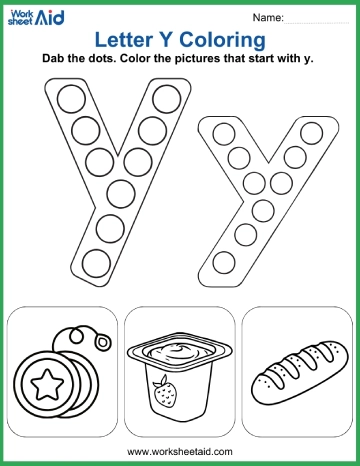 Work sheet Aid

Name:

Letter Y Coloring

Dab the dots. Color the pictures that start with y.

www.worksheetaid.com