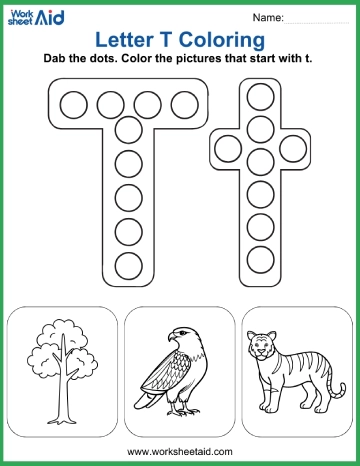 Work sheet Aid

Name:

Letter T Coloring

Dab the dots. Color the pictures that start with t.

www.worksheetaid.com