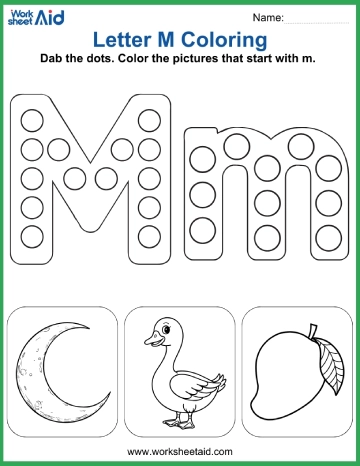 Work sheet Aid

Name:

Letter M Coloring

Dab the dots. Color the pictures that start with m.

M m

www.worksheetaid.com