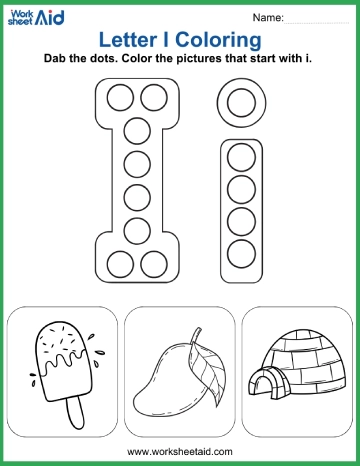 Work sheet Aid

Name:

Letter I Coloring

Dab the dots. Color the pictures that start with i.

www.worksheetaid.com