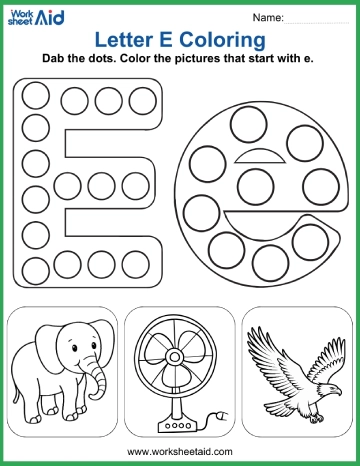 Work sheet Aid

Name:

Letter E Coloring

Dab the dots. Color the pictures that start with e.

www.worksheetaid.com