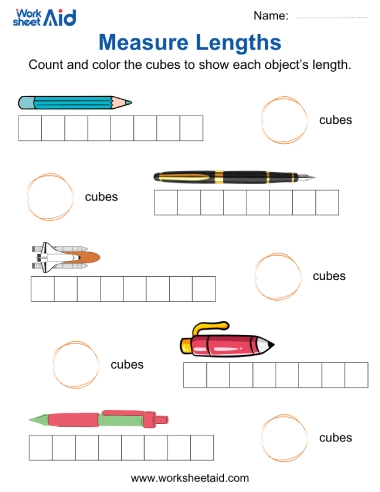 Work sheet Aid

Name:

Measure Lengths

Count and color the cubes to show each object's length.

cubes

cubes

cubes

cubes

cubes

www.worksheetaid.com